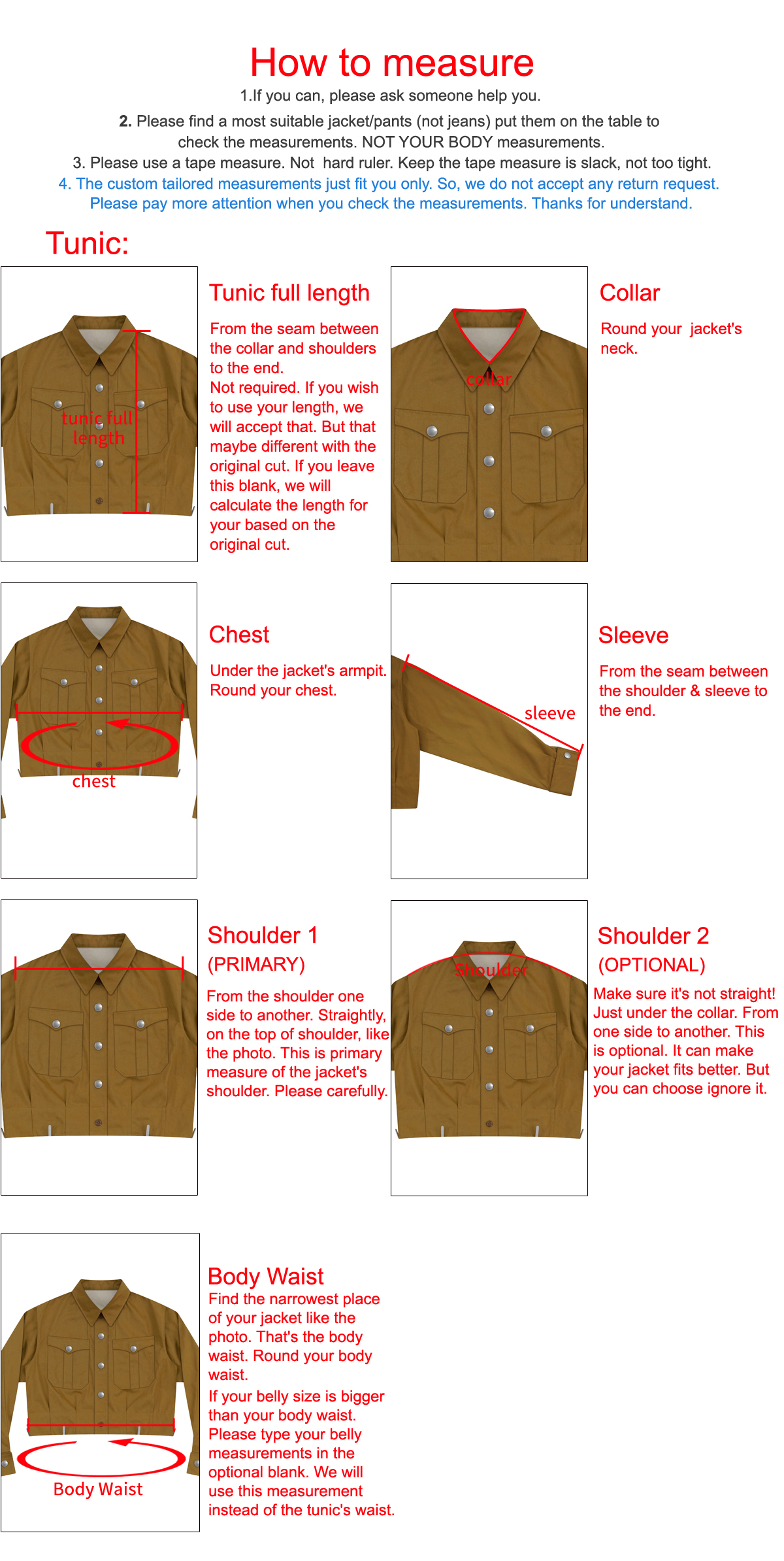 How to measure

1.If you can, please ask someone help you.

2. Please find a most suitable jacket/pants (not jeans) put them on the table to check the measurements. NOT YOUR BODY measurements.

3. Please use a tape measure. Not hard ruler. Keep the tape measure is slack, not too tight.

4. The custom tailored measurements just fit you only. So, we do not accept any return request. Please pay more attention when you check the measurements. Thanks for understand.

Tunic:

tunic full length

Tunic full length

From the seam between the collar and shoulders to the end.
Not required. If you wish to use your length, we will accept that. But that maybe different with the original cut. If you leave this blank, we will calculate the length for your based on the original cut.

collar

Collar

Round your jacket's neck.

chest

Chest

Under the jacket's armpit. Round your chest.

sleeve

Sleeve

From the seam between the shoulder & sleeve to the end.

Shoulder 1
(PRIMARY)

From the shoulder one side to another. Straightly, on the top of shoulder, like the photo. This is primary measure of the jacket's shoulder. Please carefully.

Shoulder

Shoulder 2
(OPTIONAL)

Make sure it's not straight! Just under the collar. From one side to another. This is optional. It can make your jacket fits better. But you can choose ignore it.

Body Waist

Body Waist
Find the narrowest place of your jacket like the photo. That's the body waist. Round your body waist.
If your belly size is bigger than your body waist. Please type your belly measurements in the optional blank. We will use this measurement instead of the tunic's waist.